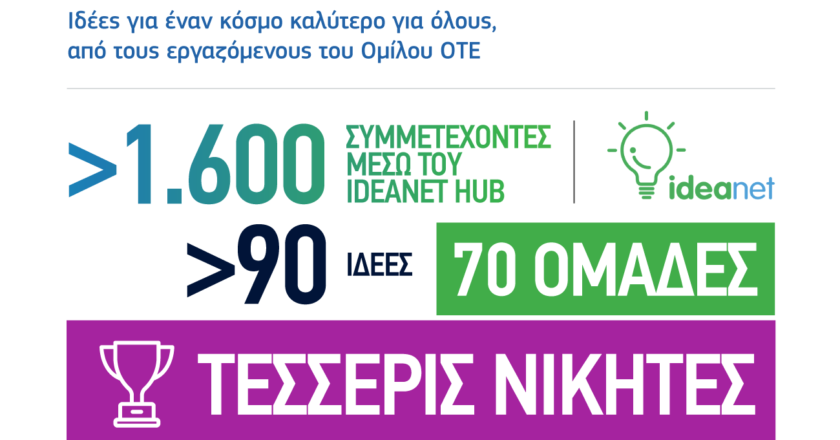 Ιδέες για έναν κόσμο καλύτερο για όλους, από τους εργαζόμενους του Ομίλου ΟΤΕ

>1.600 ΣΥΜΜΕΤΕΧΟΝΤΕΣ ΜΕΣΩ ΤΟΥ IDEANET HUB

ideanet

>90 ΙΔΕΕΣ

70 ΟΜΑΔΕΣ

ΤΕΣΣΕΡΙΣ ΝΙΚΗΤΕΣ